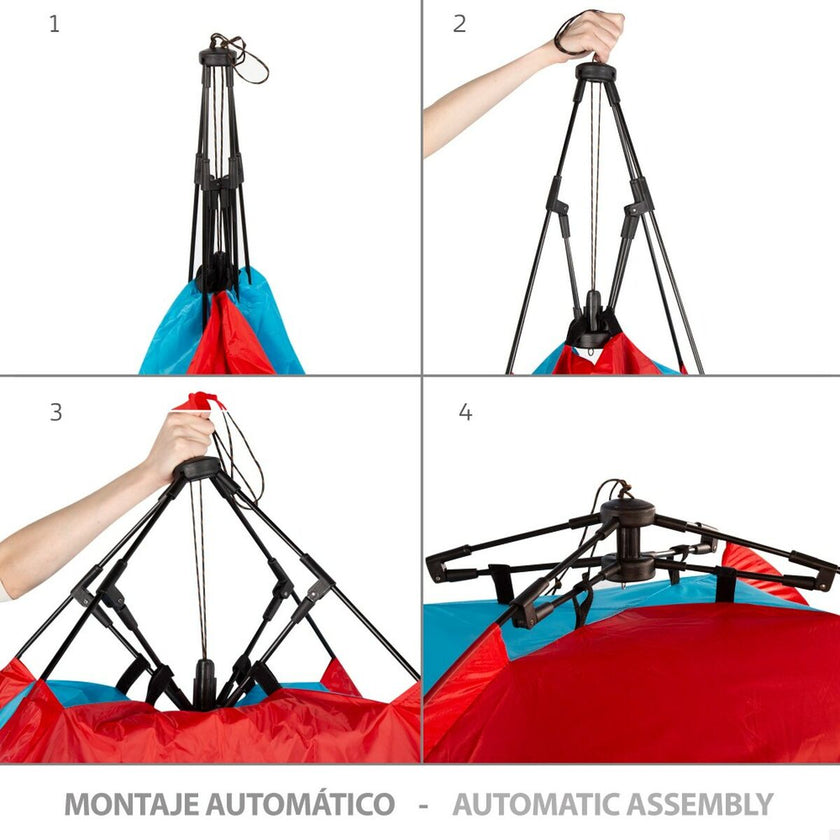 1

2

3

4

MONTAJE AUTOMÁTICO - AUTOMATIC ASSEMBLY