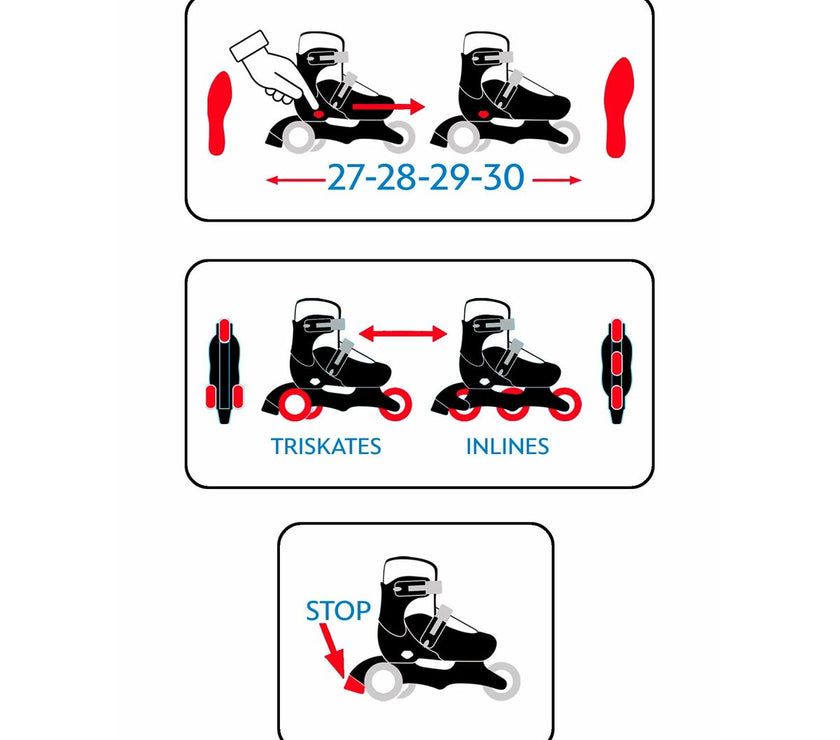 27-28-29-30

TRISKATES

INLINES

STOP